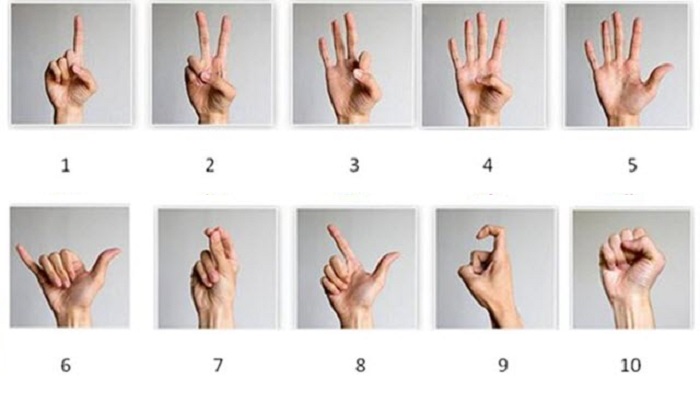 1 2 3 4 5

6 7 8 9 10